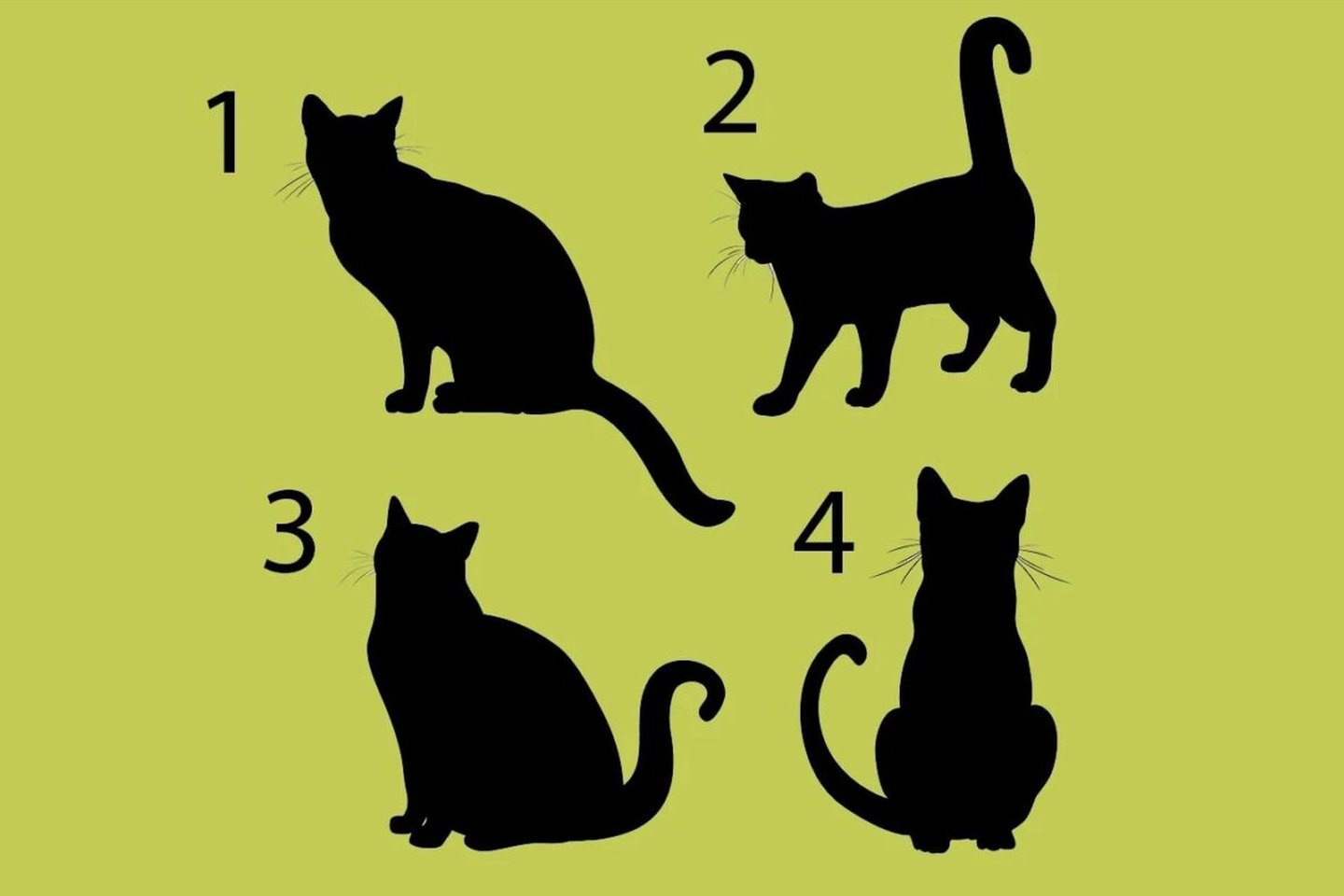 1
2
3
4