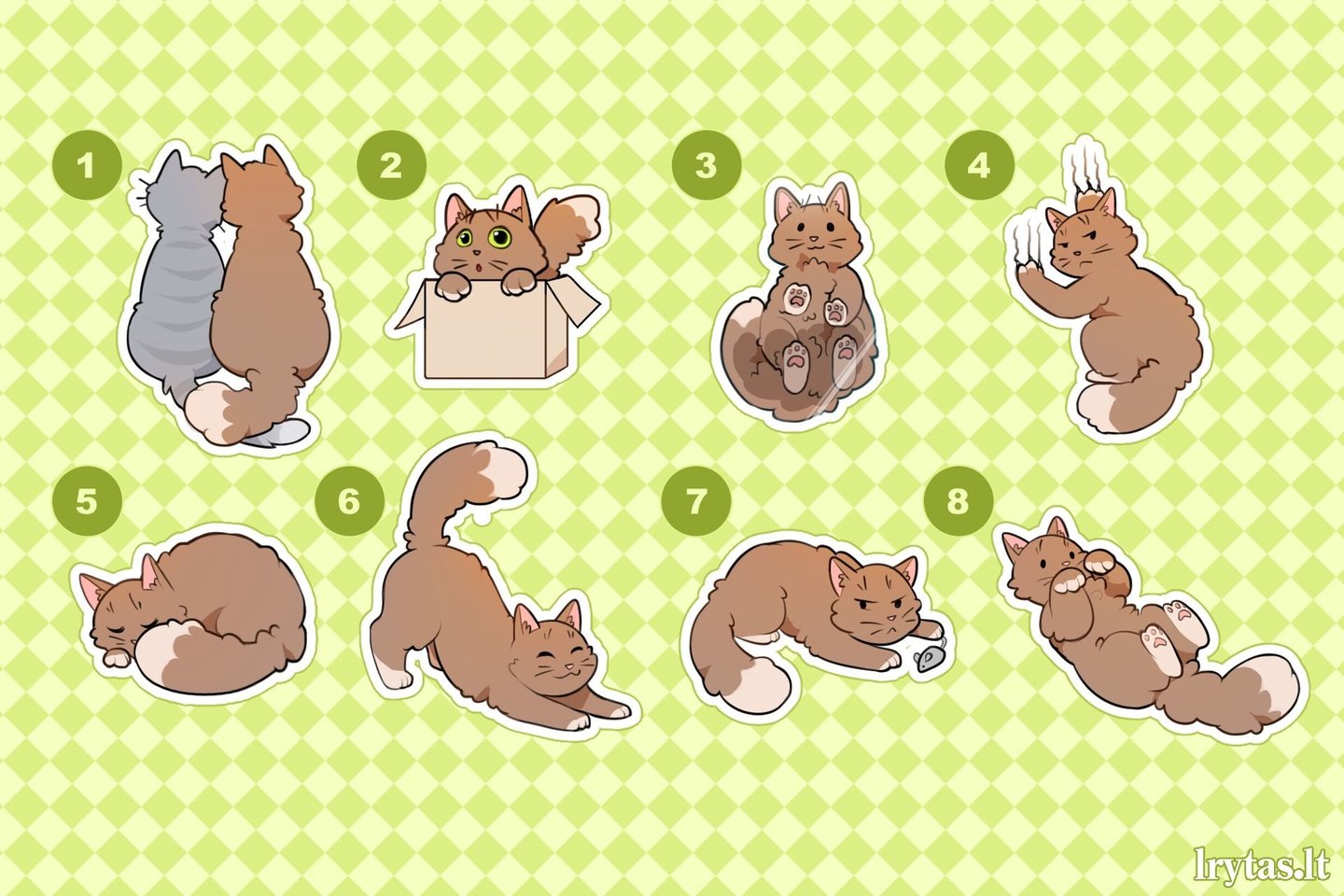 1
2
3
4
5
6
7
8
lrytas.lt