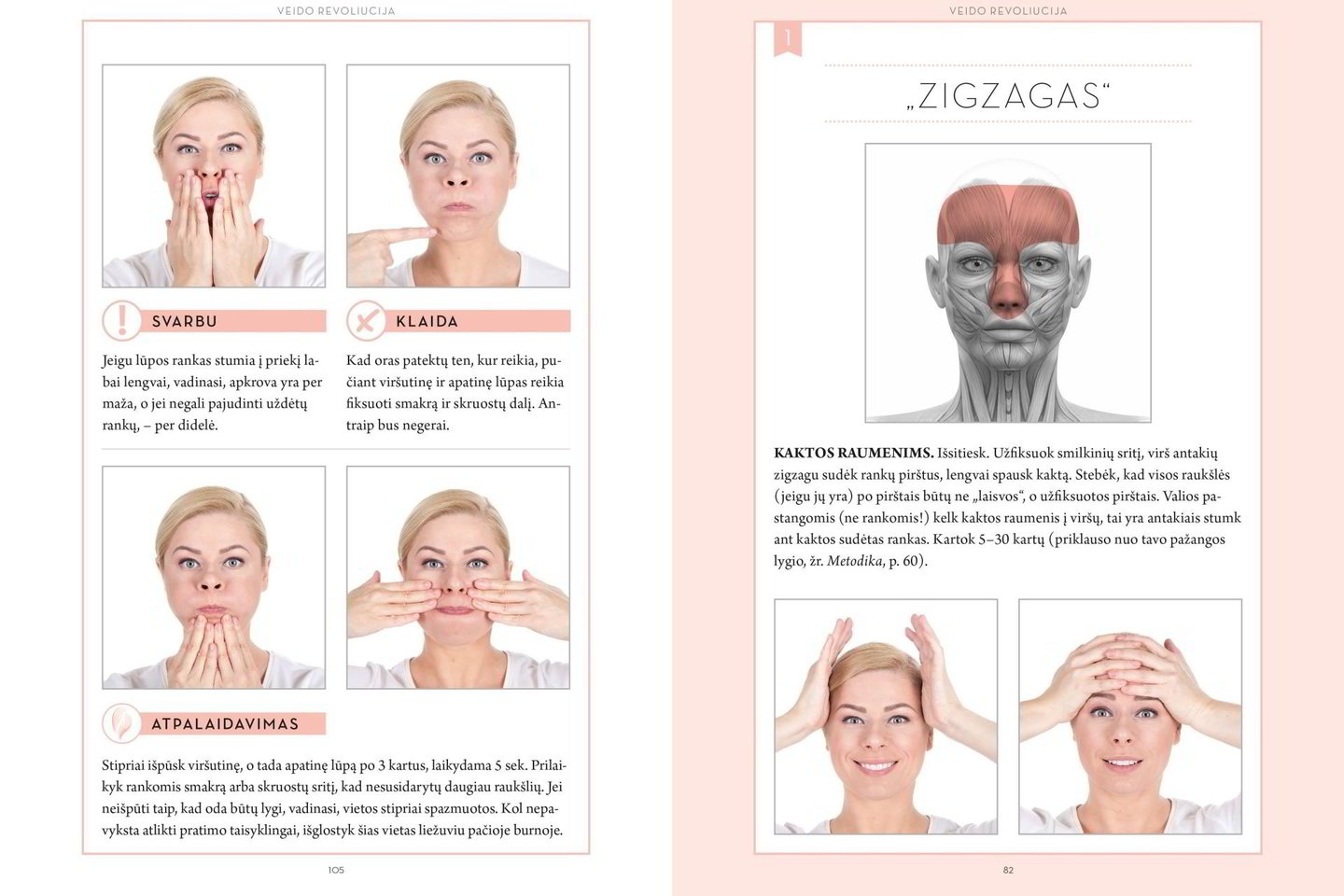 VEIDO REVOLIUCIJA

SVARBU

Jeigu lūpos rankas stumia į priekį labai lengvai, vadinasi, apkrova yra per maža, o jei negali pajudinti uždėtų rankų, – per didelė.

KLAIDA

Kad oras patektų ten, kur reikia, pučiant viršutinę ir apatinę lūpas reikia fiksuoti smakrą ir skruostų dalį. Antraip bus negerai.

ATPALAIDAVIMAS

Stipriai išpūsk viršutinę, o tada apatinę lūpą po 3 kartus, laikydama 5 sek. Prilaikyk rankomis smakrą arba skruostų sritį, kad nesusidarytų daugiau raukšlių. Jei neišpūti taip, kad oda būtų lygi, vadinasi, vietos stipriai spazmuotos. Kol nepavyksta atlikti pratimo taisyklingai, išglostyk šias vietas liežuviu pačioje burnoje.

105

VEIDO REVOLIUCIJA

1

„ZIGZAGAS“

KAKTOS RAUMENIMS. Išsitiesk. Užfiksuok smilkinių sritį, virš antakių zigzagu sudėk rankų pirštus, lengvai spausk kaktą. Stebėk, kad visos raukšlės (jeigu jų yra) po pirštais būtų ne „laisvos“, o užfiksuotos pirštais. Valios pastangomis (ne rankomis!) kelk kaktos raumenis į viršų, tai yra antakiais stumk ant kaktos sudėtas rankas. Kartok 5–30 kartų (priklauso nuo tavo pažangos lygio, žr. Metodika, p. 60).

82